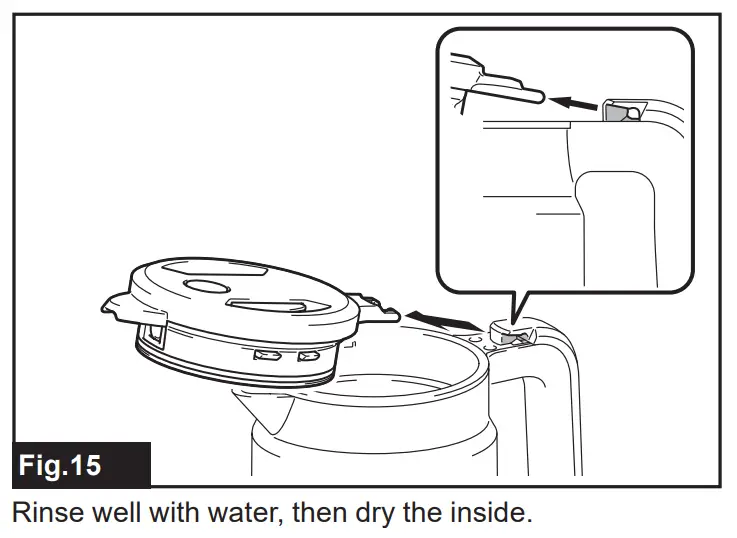 Fig.15

Rinse well with water, then dry the inside.