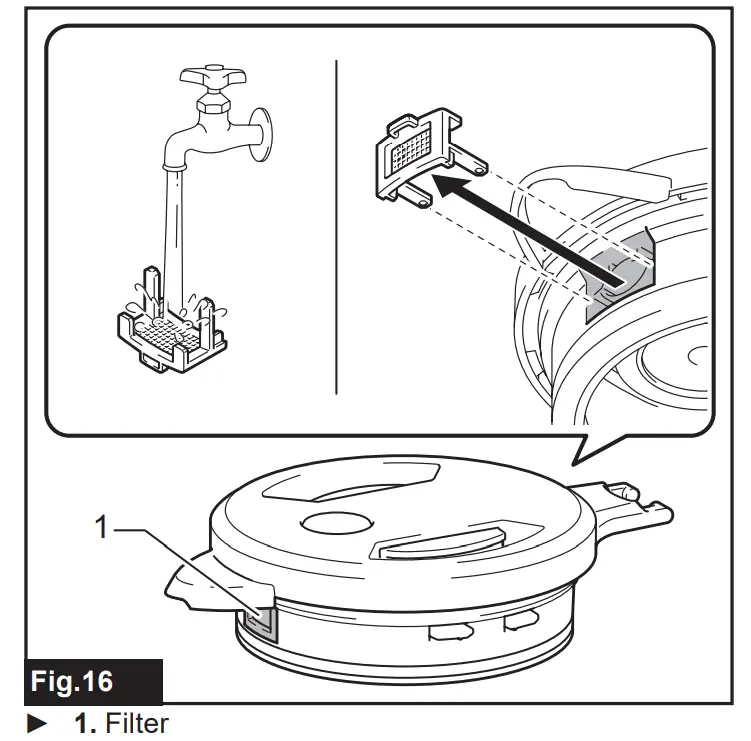 1

Fig.16

► 1. Filter