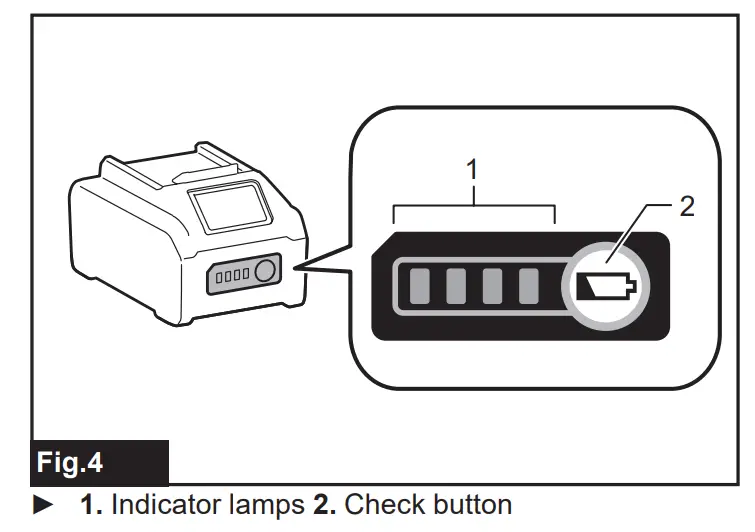 1

2

Fig.4

► 1. Indicator lamps 2. Check button