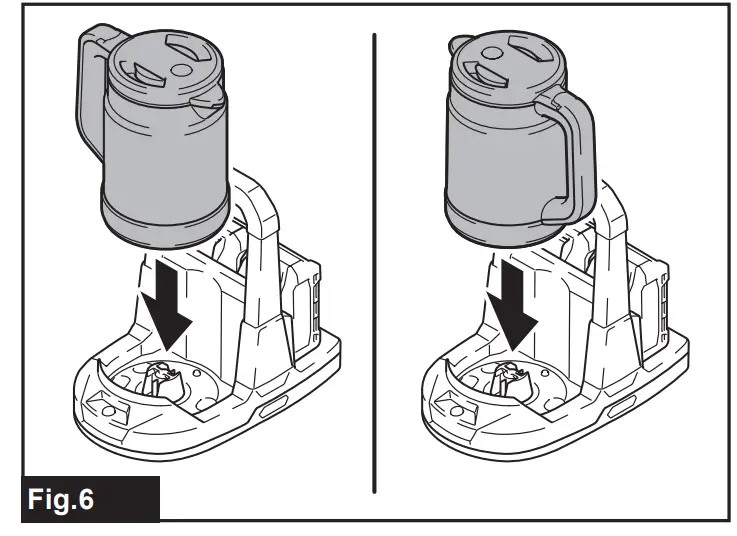 Fig.6