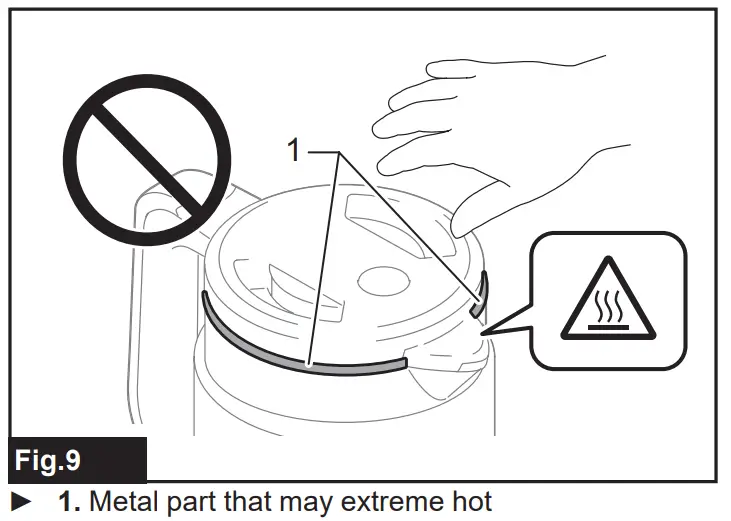 1

Fig.9

► 1. Metal part that may extreme hot