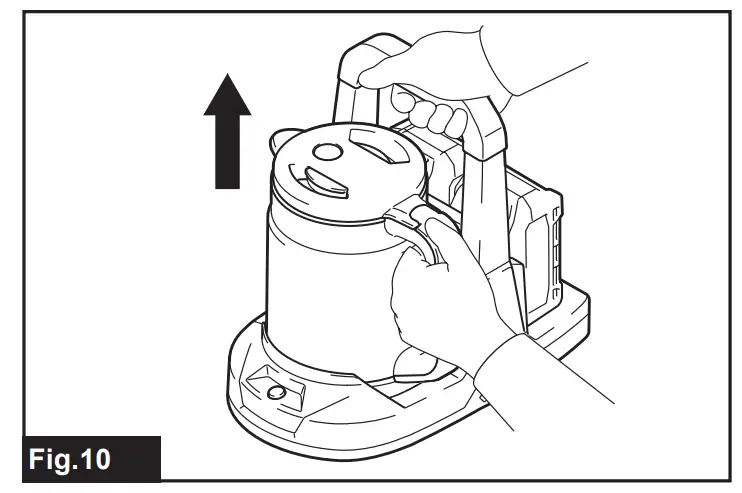 Fig.10