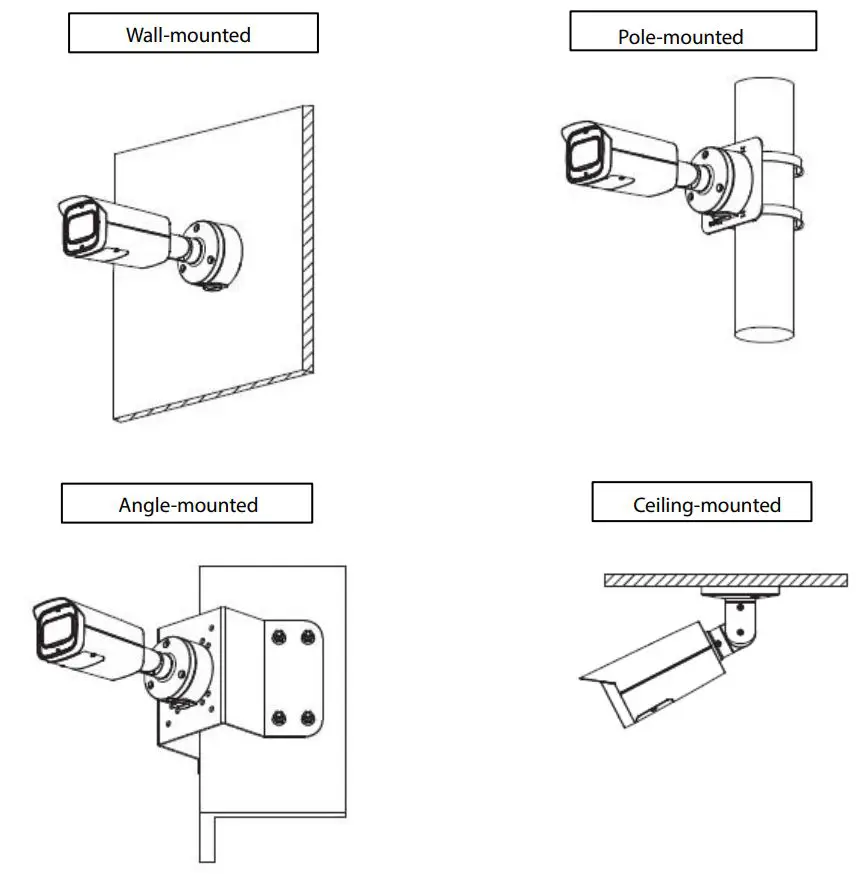 Wall-mounted

Pole-mounted

Angle-mounted

Ceiling-mounted