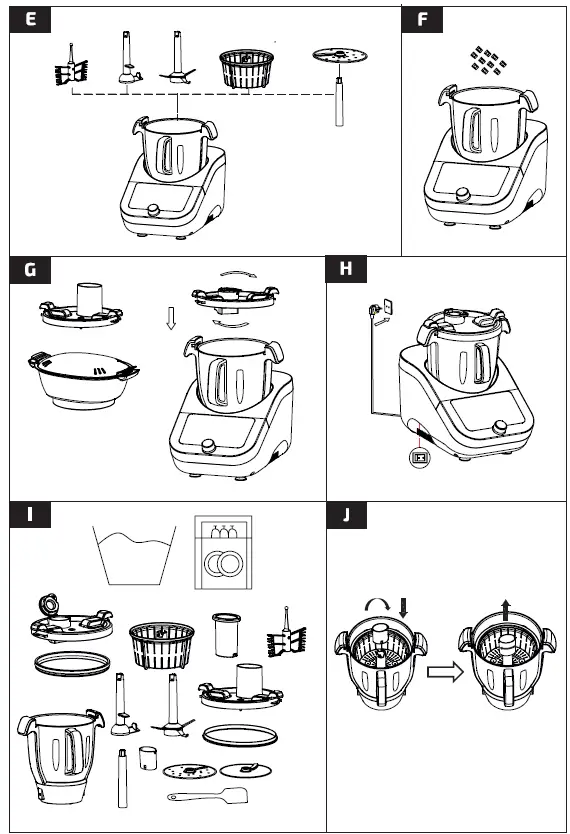 E

F

G

H

I

J