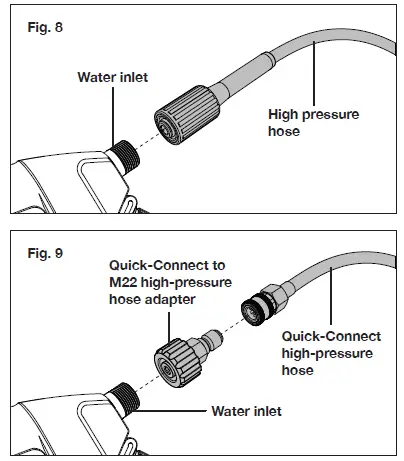 Fig. 8

Water inlet

High pressure hose

Fig. 9

Quick-Connect to M22 high-pressure hose adapter

Quick-Connect high-pressure hose

Water inlet