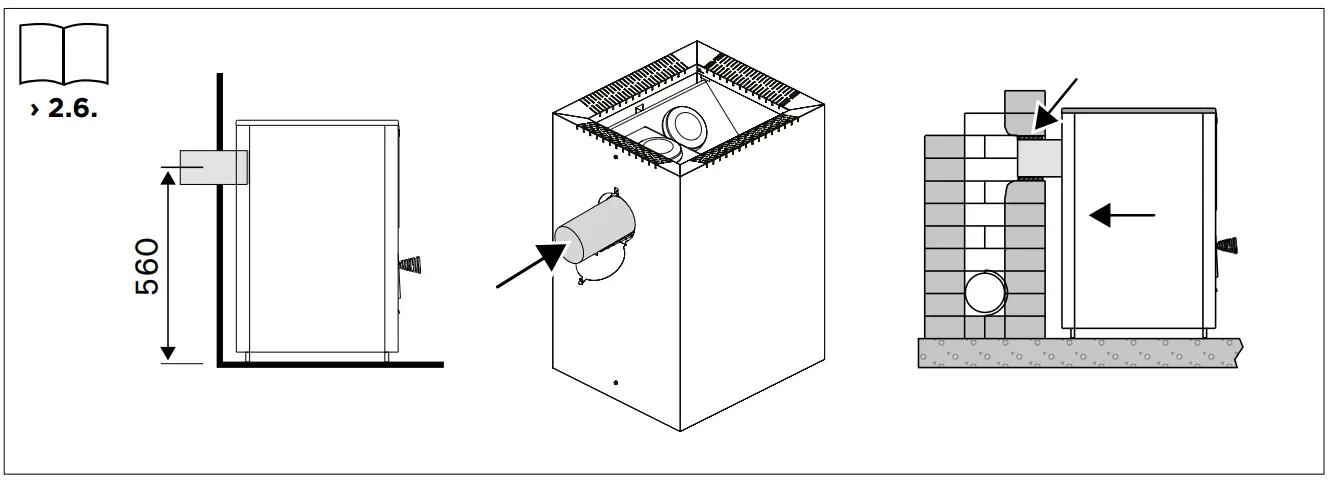 › 2.6.

560