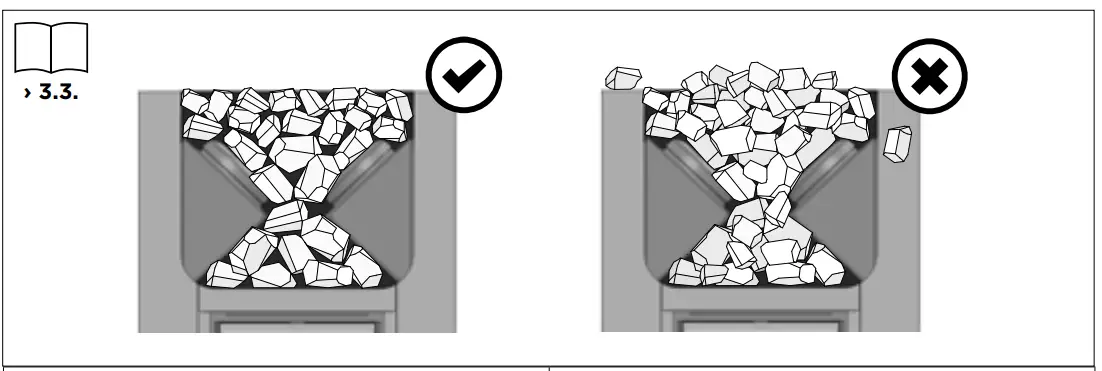 › 3.3.