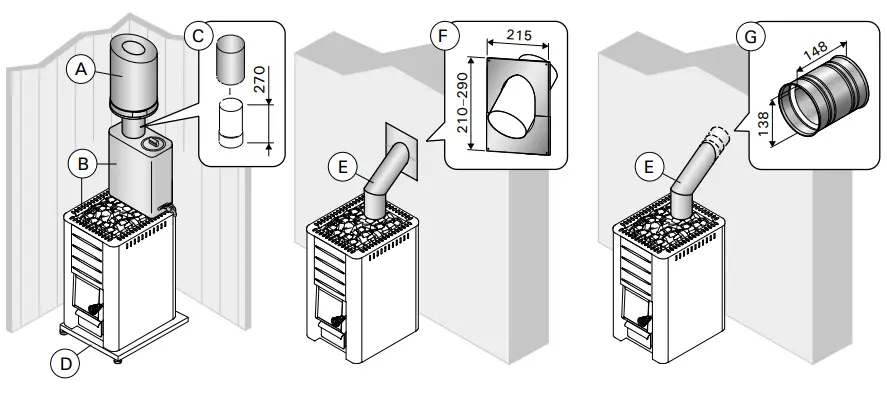 A
C
270
B
D
F
215
210–290
E
G
148
138
E