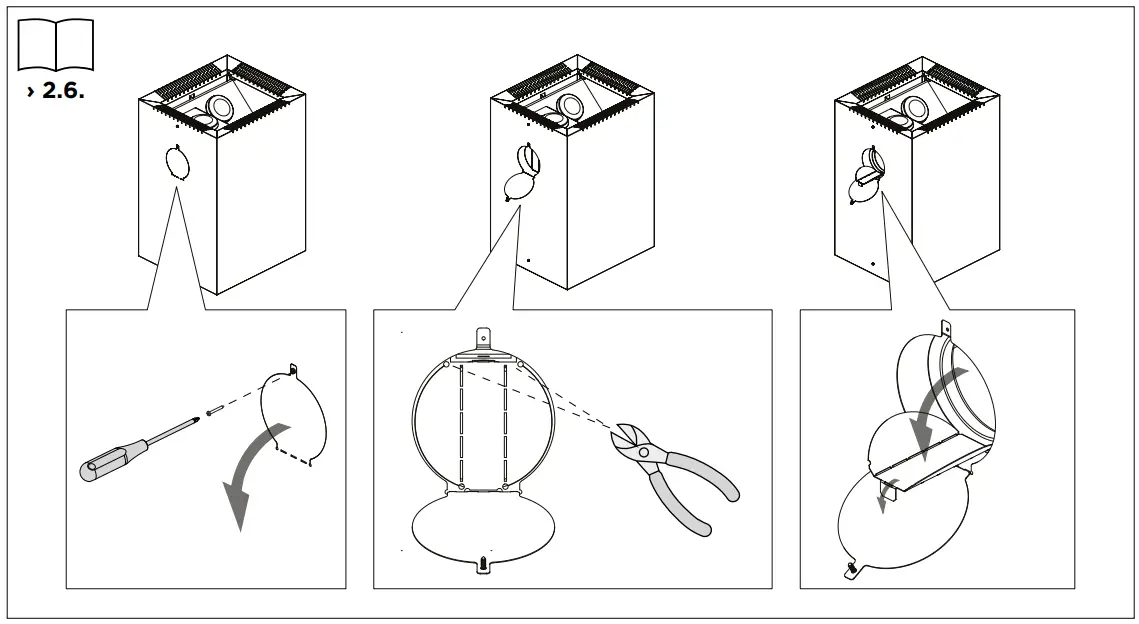 › 2.6.