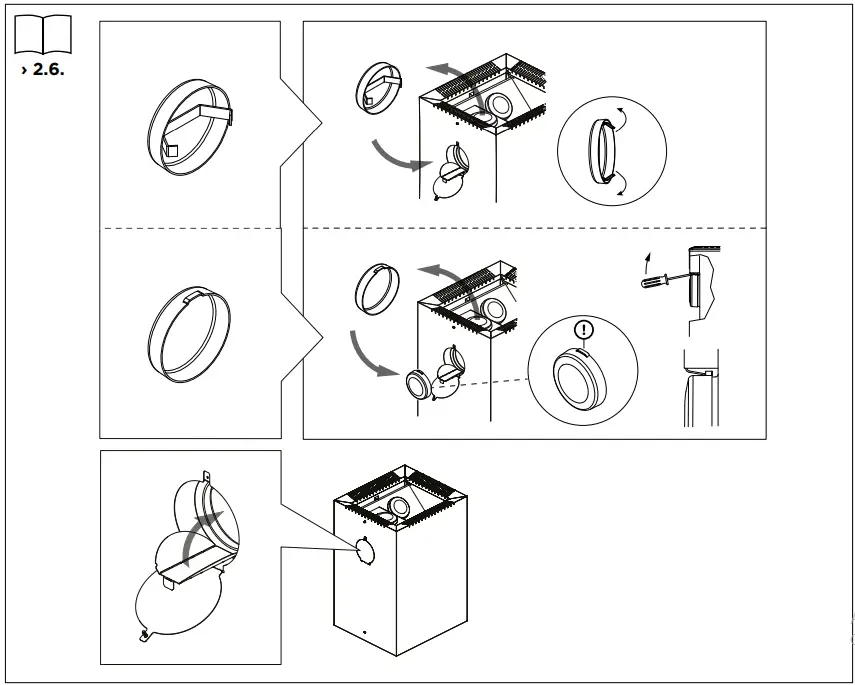 › 2.6.

!