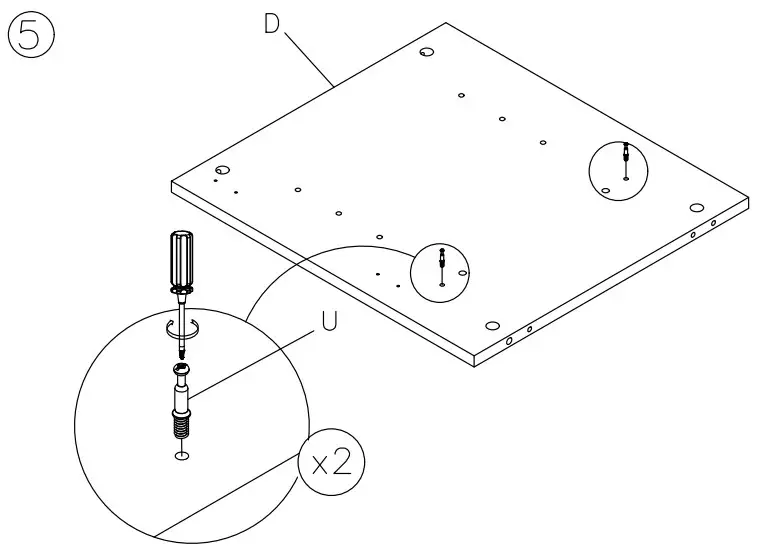 5
D
U
x2