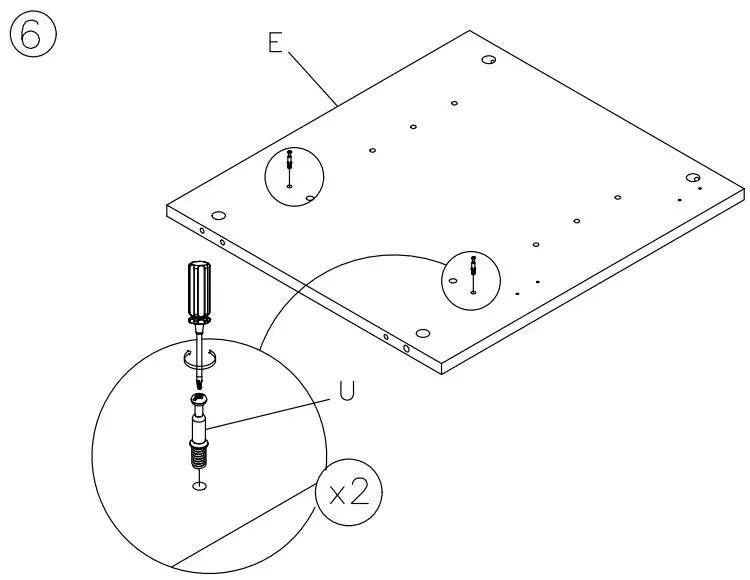 6

E

U

x2