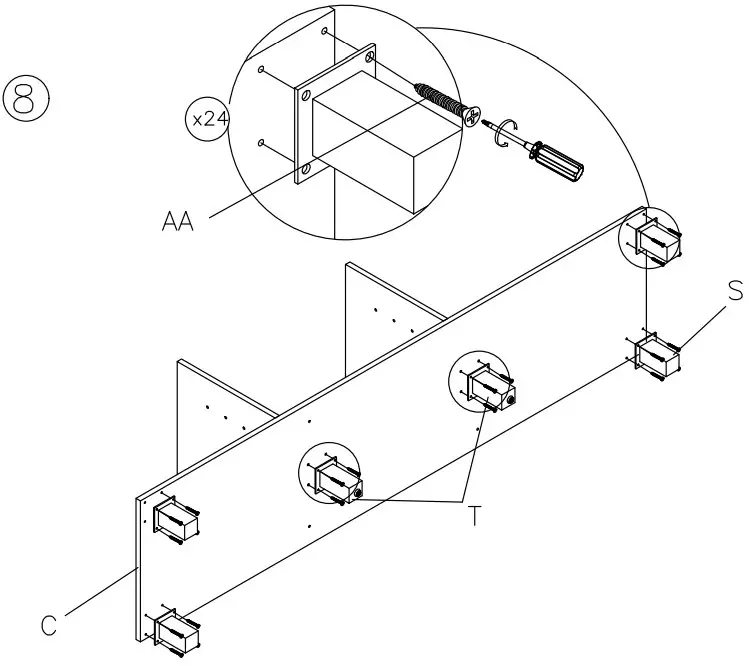 8

x24

AA

S

T

C