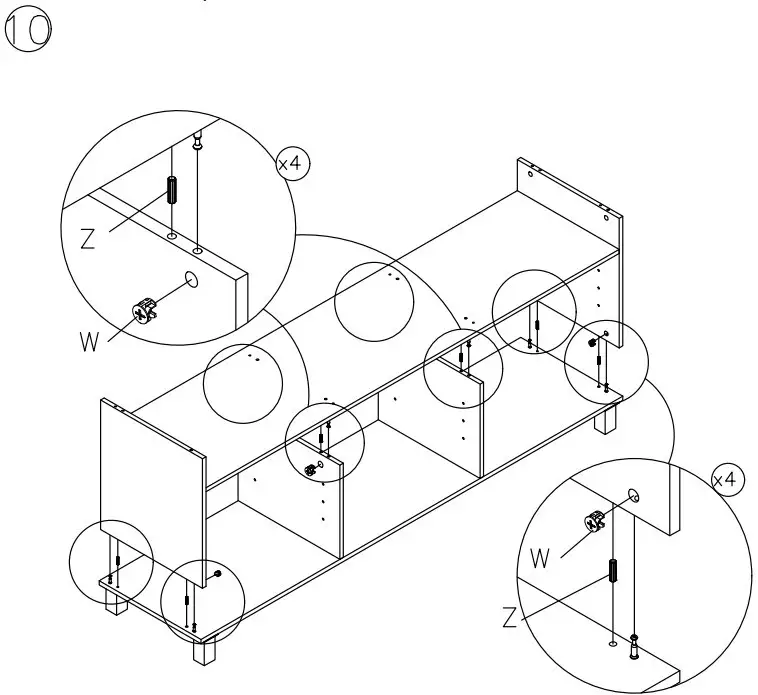 10

x4

Z

W

x4

W

Z