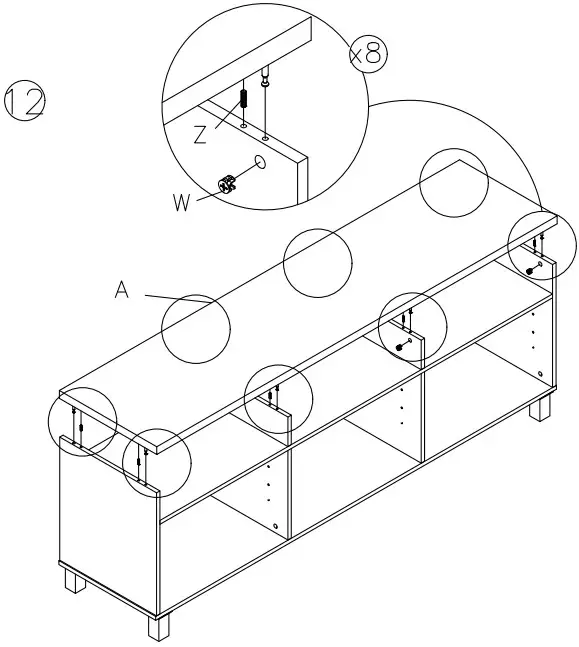 12

x8

Z

W

A