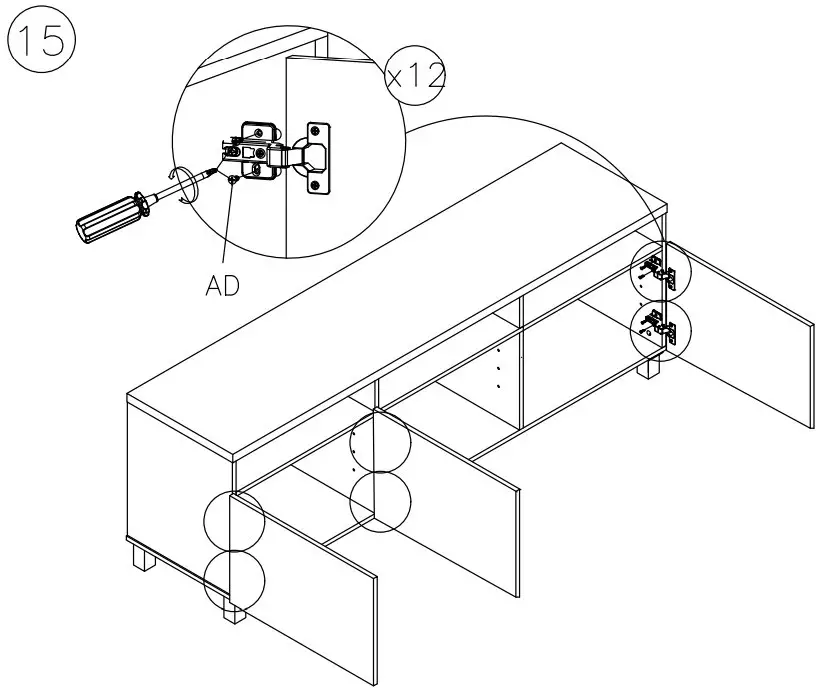 15

x12

AD