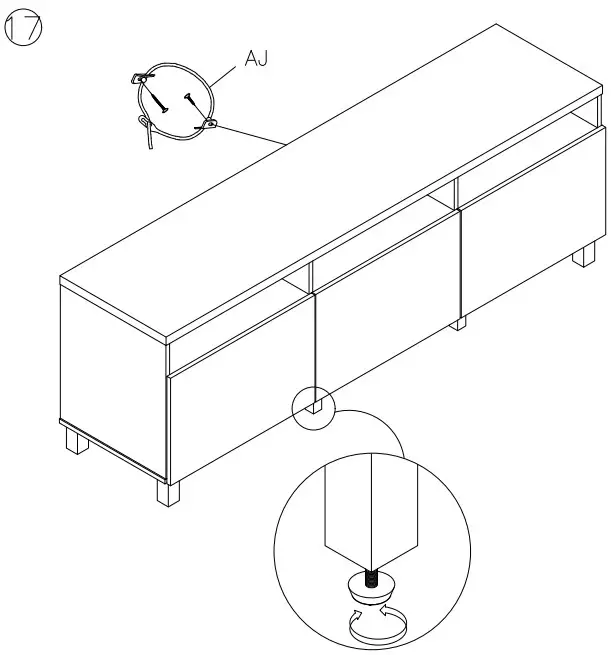 17

AJ