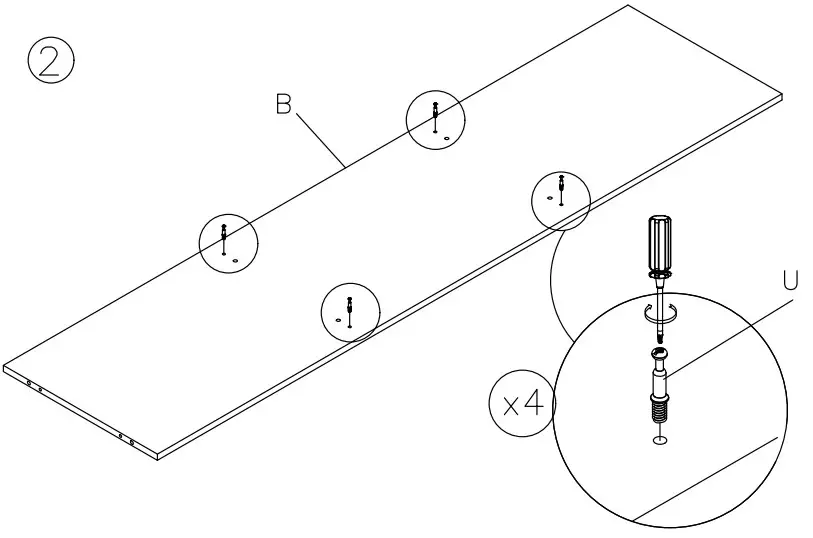 ②

B

U

x4