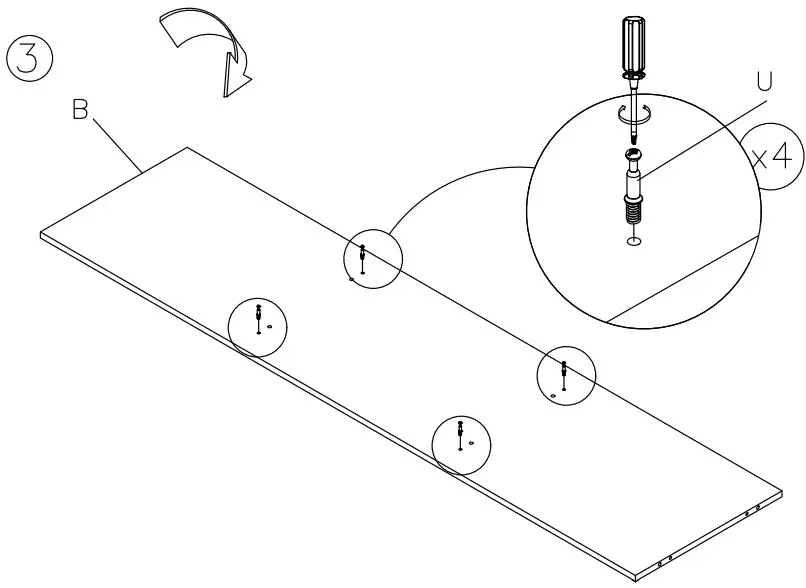 3

B

U

x4