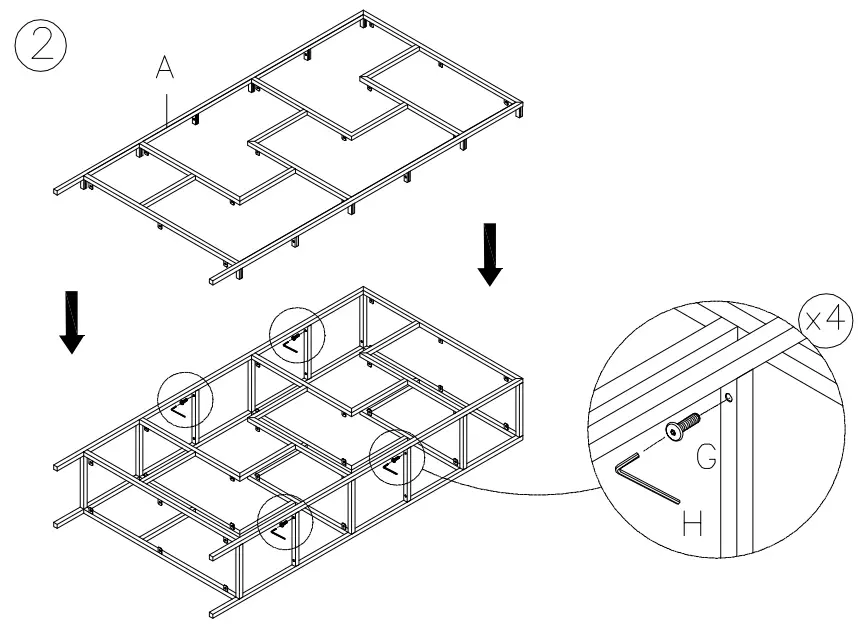 ②
A
x4
G
H