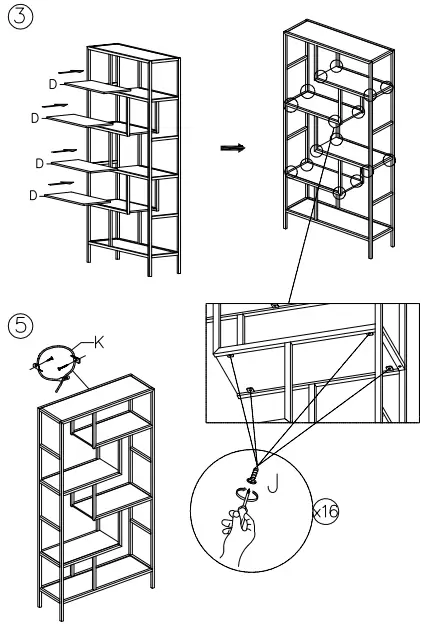 ③

D

D

D

D

⑤

K

J

x16