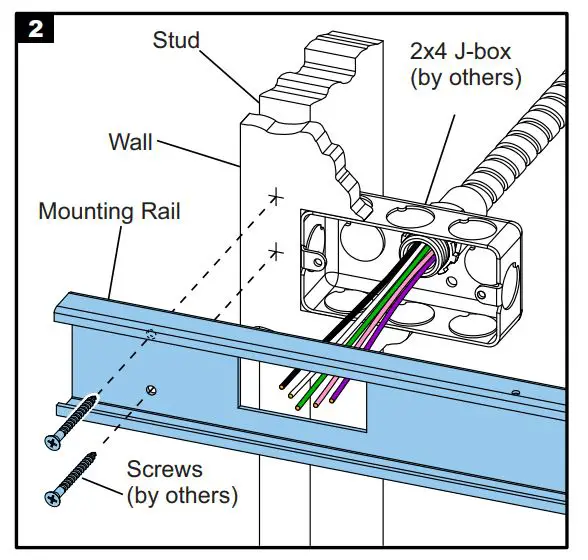 2

Stud

2x4 J-box (by others)

Wall

Mounting Rail

Screws (by others)