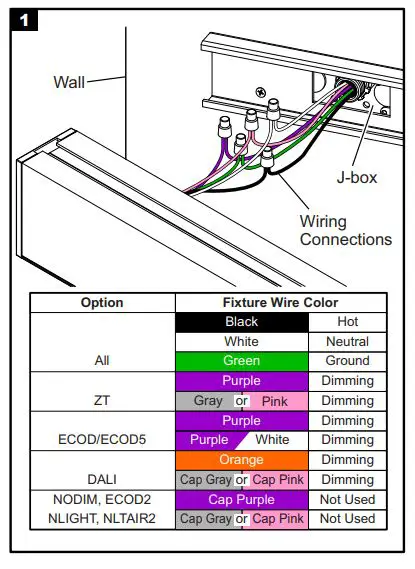 1

Wall

J-box

Wiring Connections

| Option | Fixture Wire Color | |
|---|---|---|
| All | Black | Hot |
| | White | Neutral |
| | Green | Ground |
| ZT | Purple | Dimming |
| | Gray or Pink | Dimming |
| ECOD/ECOD5 | Purple | Dimming |
| | Purple White | Dimming |
| DALI | Orange | Dimming |
| | Cap Gray or Cap Pink | Dimming |
| NODIM, ECOD2 NLIGHT, NLTAIR2 | Cap Purple | Not Used |
| | Cap Gray or Cap Pink | Not Used |