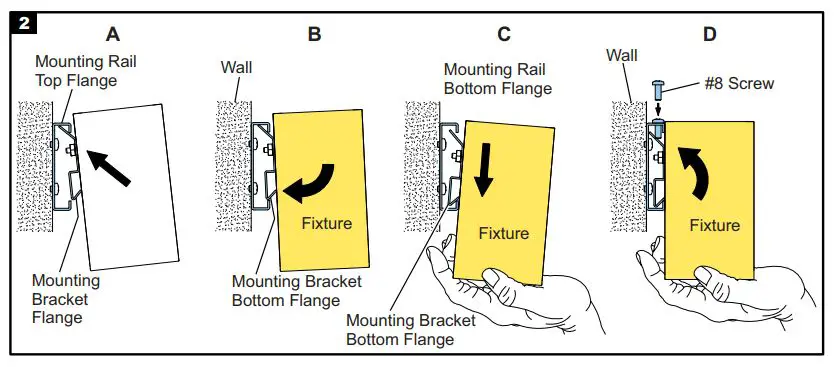 2

A

Mounting Rail Top Flange

Mounting Bracket Flange

B

Wall

Fixture

Mounting Bracket Bottom Flange

C

Mounting Rail Bottom Flange

Fixture

Mounting Bracket Bottom Flange

D

Wall

#8 Screw

Fixture