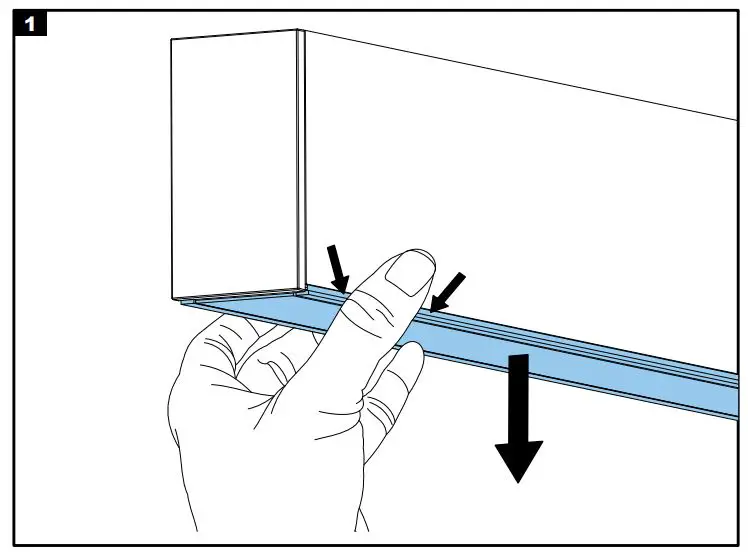 1