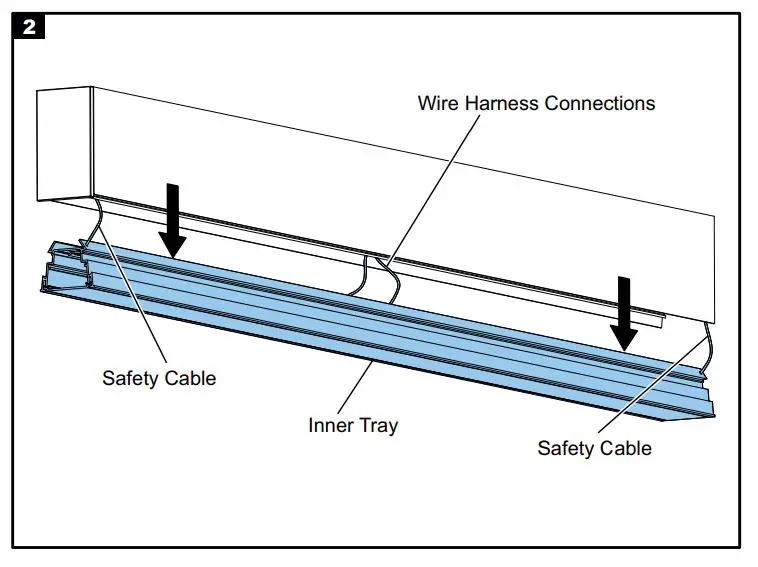 2

Wire Harness Connections

Safety Cable

Inner Tray

Safety Cable