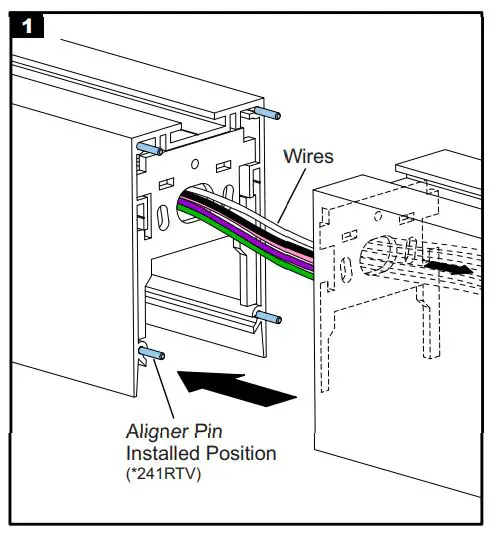 1

Wires

Aligner Pin
Installed Position
(*241RTV)