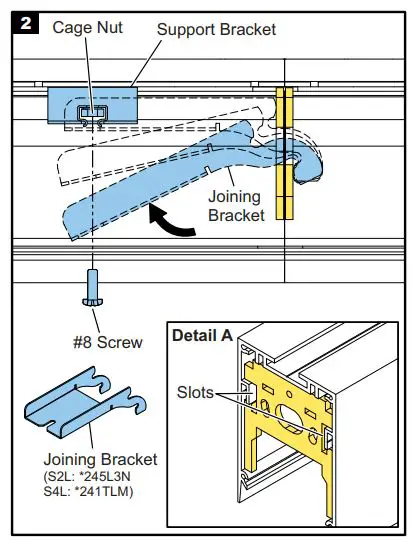 2

Cage Nut

Support Bracket

Joining Bracket

#8 Screw

Joining Bracket
(S2L: *245L3N
S4L: *241TLM)

Detail A

Slots