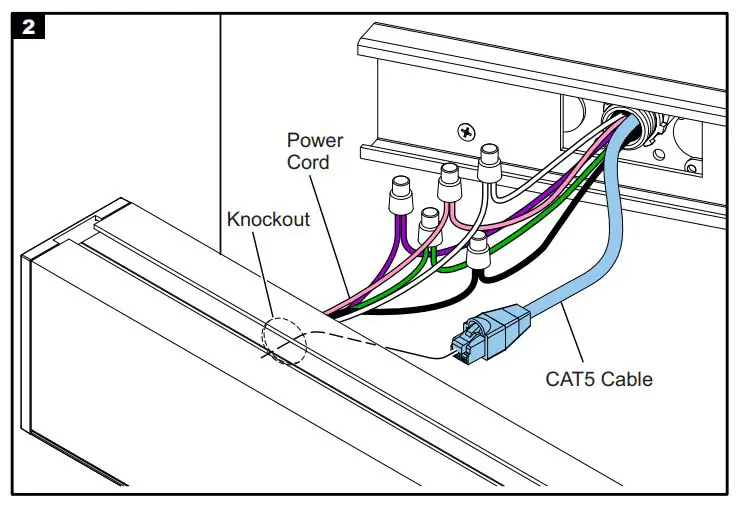 2

Power Cord

Knockout

CAT5 Cable