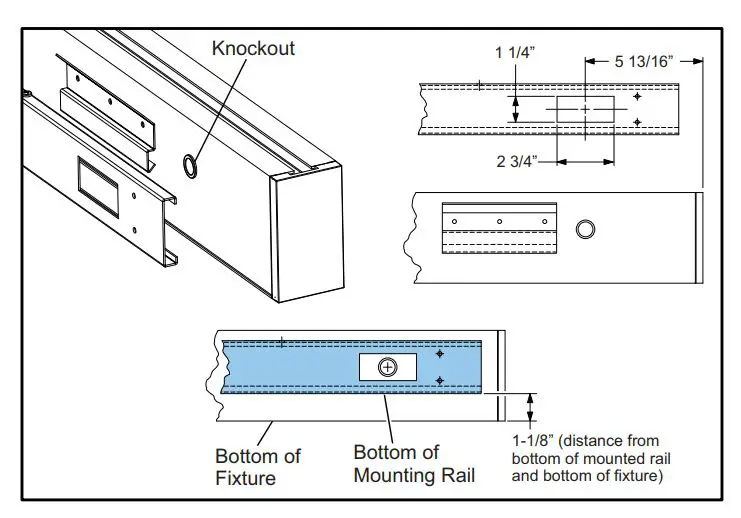 Knockout

1 1/4”

5 13/16”

2 3/4”

Bottom of Fixture

Bottom of Mounting Rail

1-1/8” (distance from bottom of mounted rail and bottom of fixture)