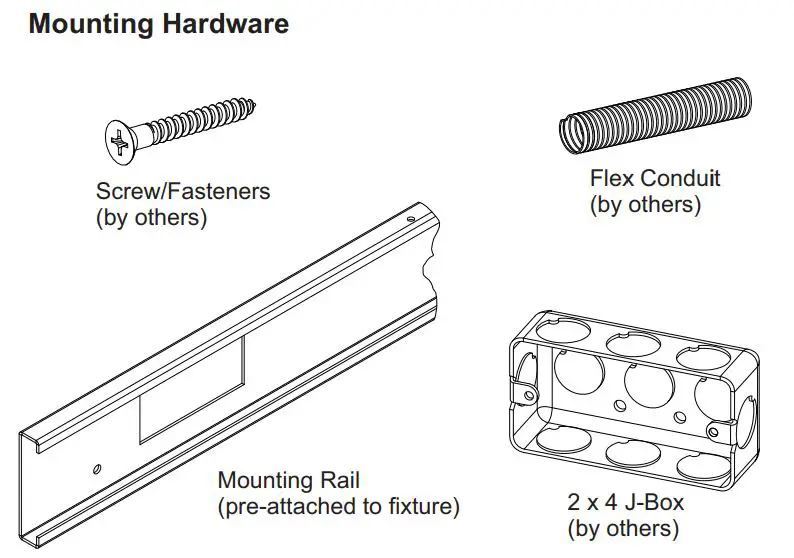 Mounting Hardware

Screw/Fasteners
(by others)

Flex Conduit
(by others)

Mounting Rail
(pre-attached to fixture)

2 x 4 J-Box
(by others)