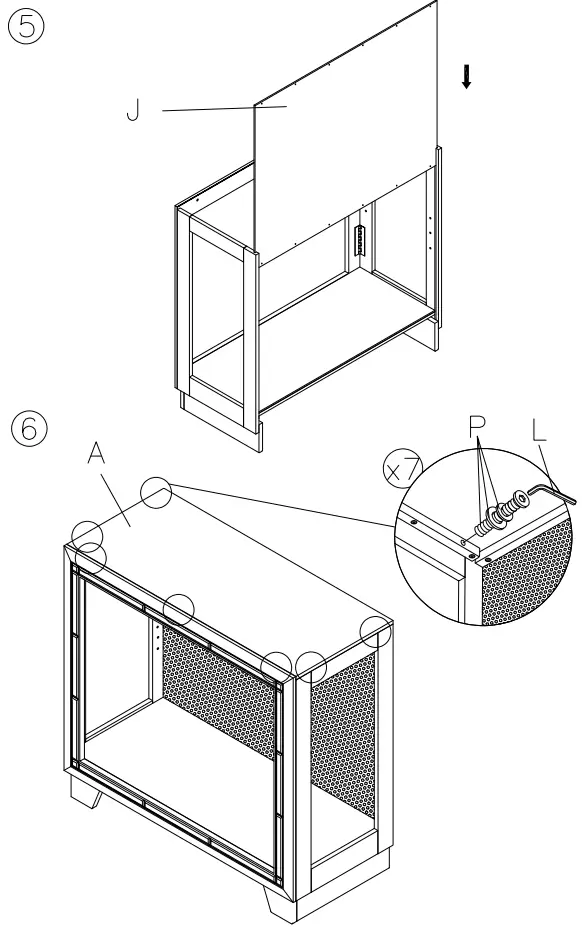 ⑤

J

⑥

A

x7

P

L