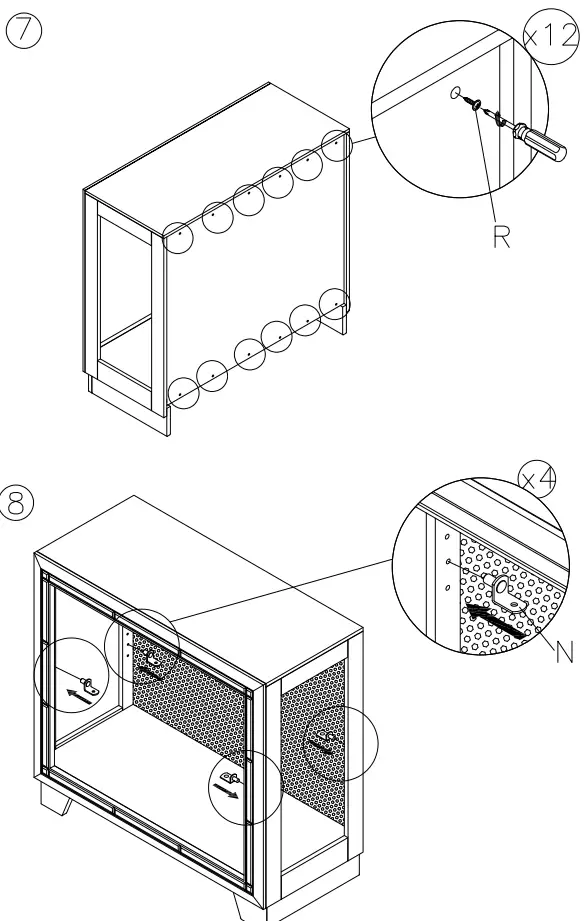 ⑦

x12

R

⑧

x4

N