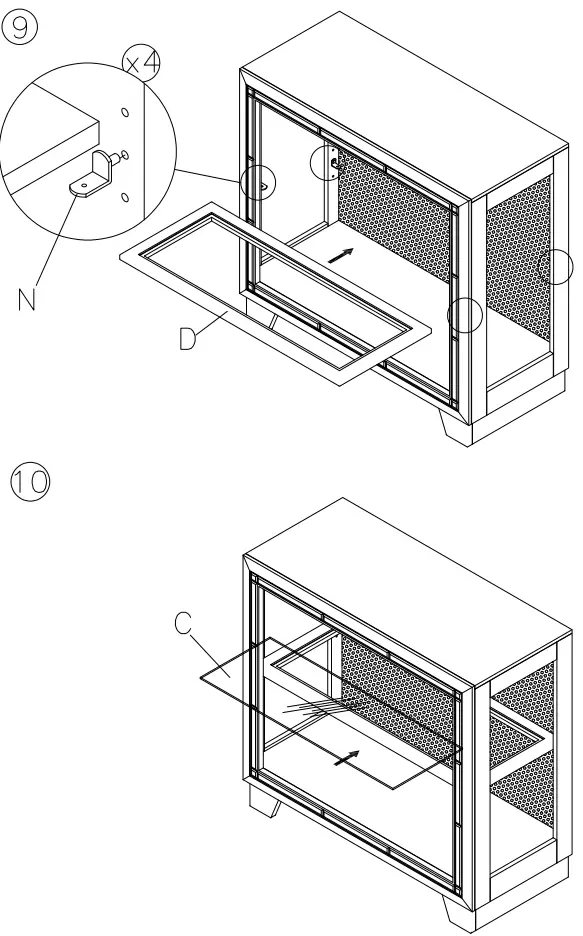 9

x4

N

D

10

C