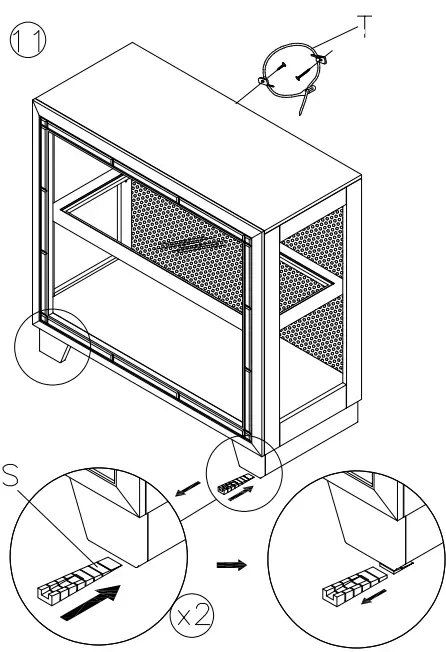 11

T

S

x2