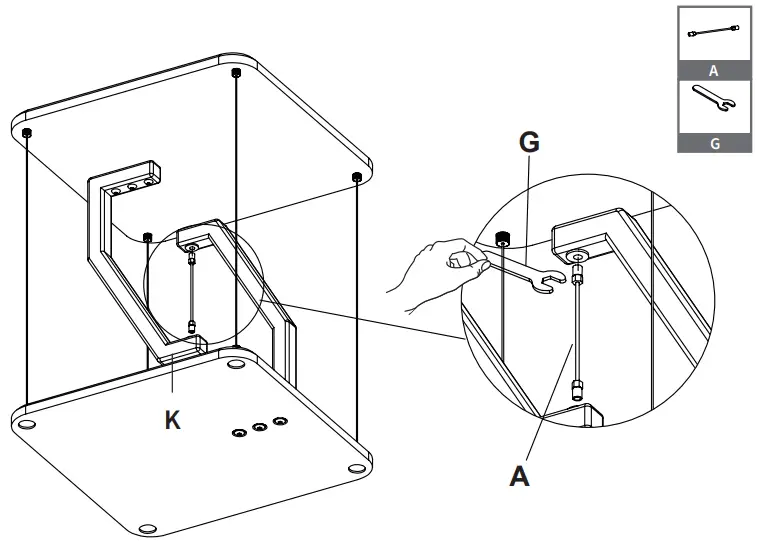 A

G

G

K

A