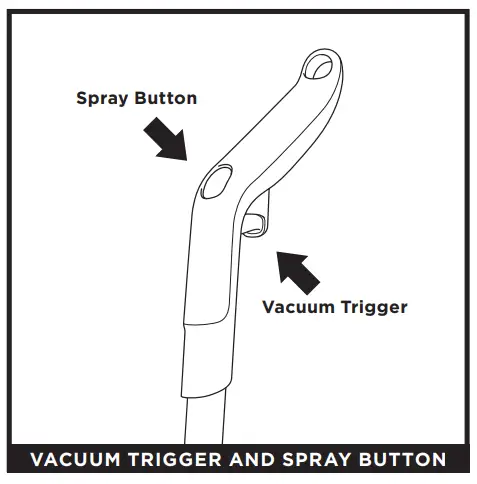 Spray Button

Vacuum Trigger

VACUUM TRIGGER AND SPRAY BUTTON