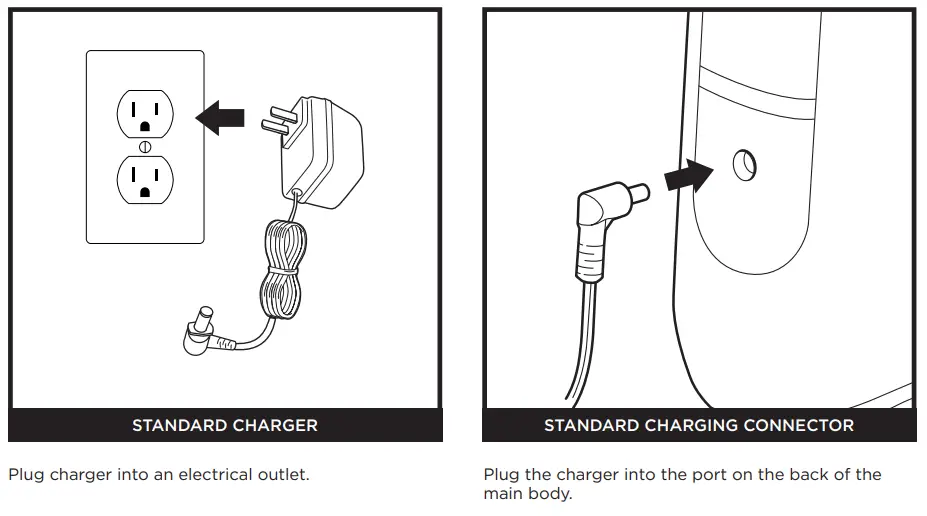 STANDARD CHARGER

Plug charger into an electrical outlet.

STANDARD CHARGING CONNECTOR

Plug the charger into the port on the back of the main body.