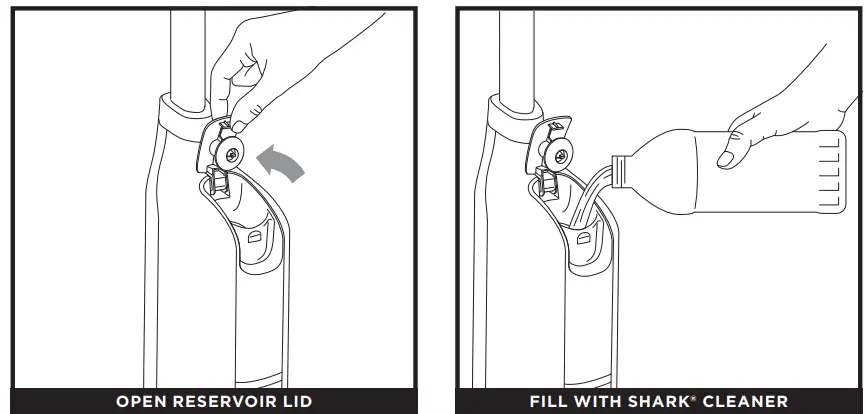 OPEN RESERVOIR LID

FILL WITH SHARK® CLEANER