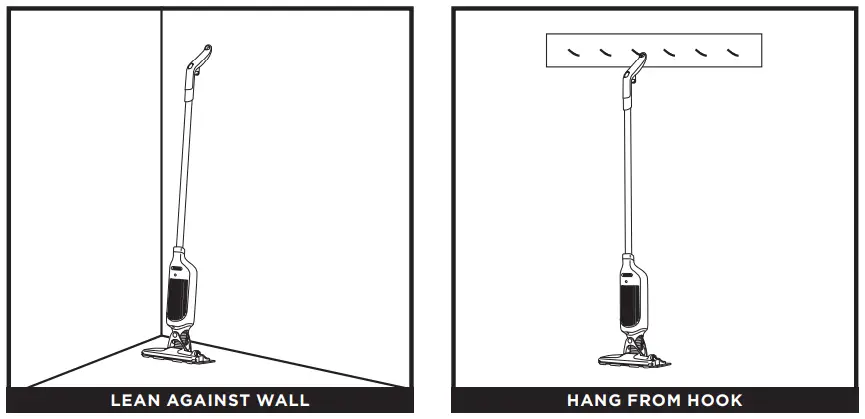 LEAN AGAINST WALL

HANG FROM HOOK