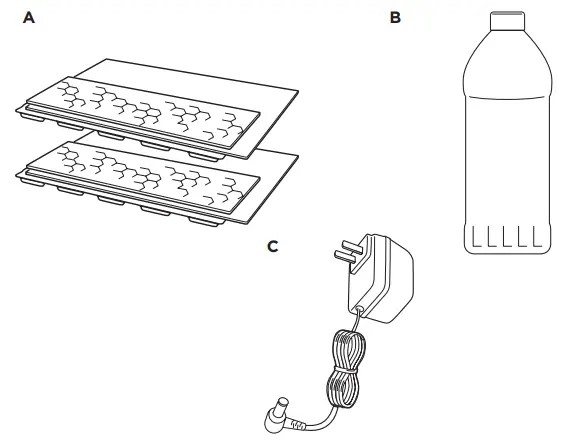 A

B

C