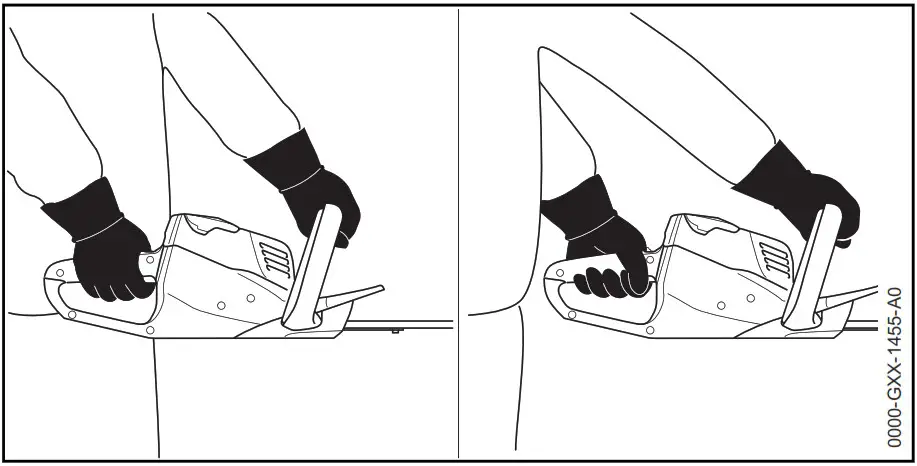 0000-GXX-1455-A0