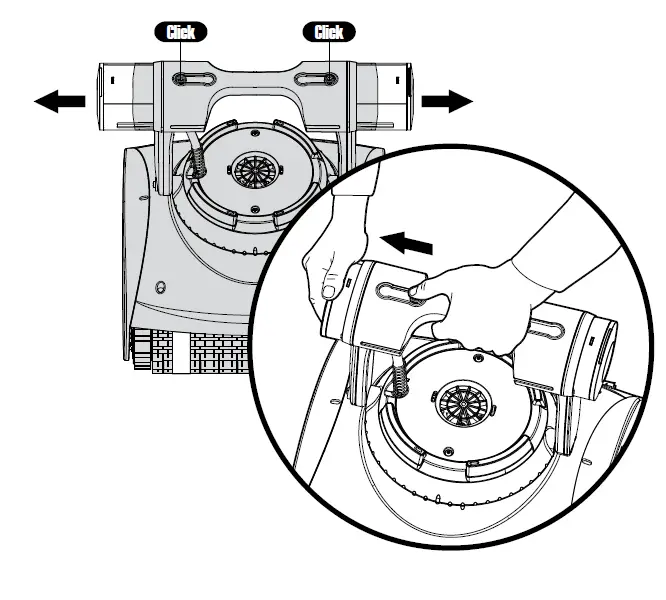 Click
Click