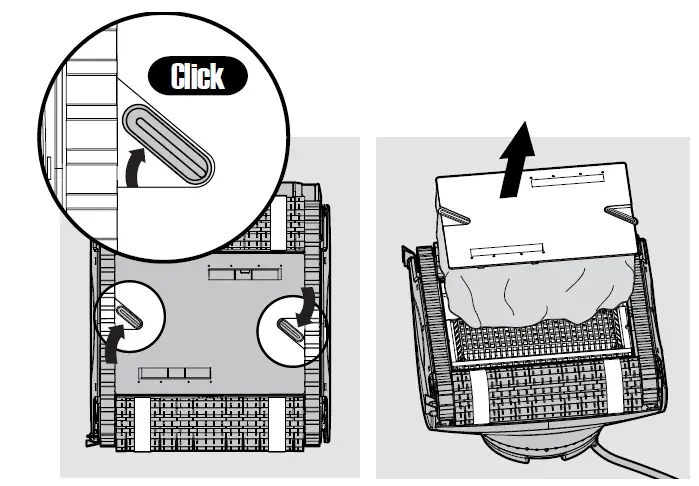 Click