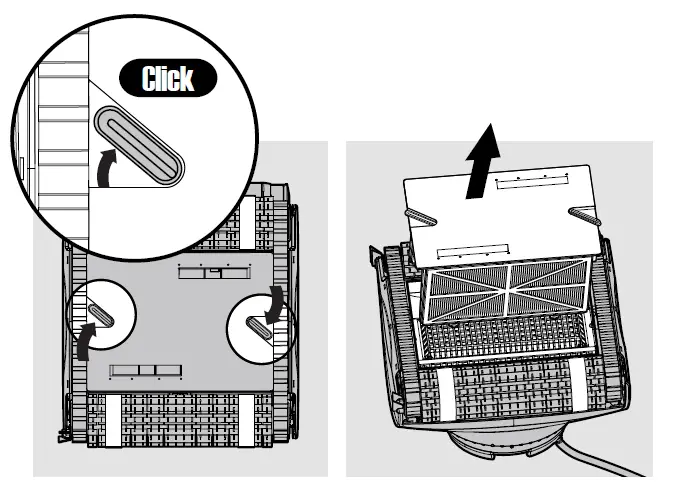 Click