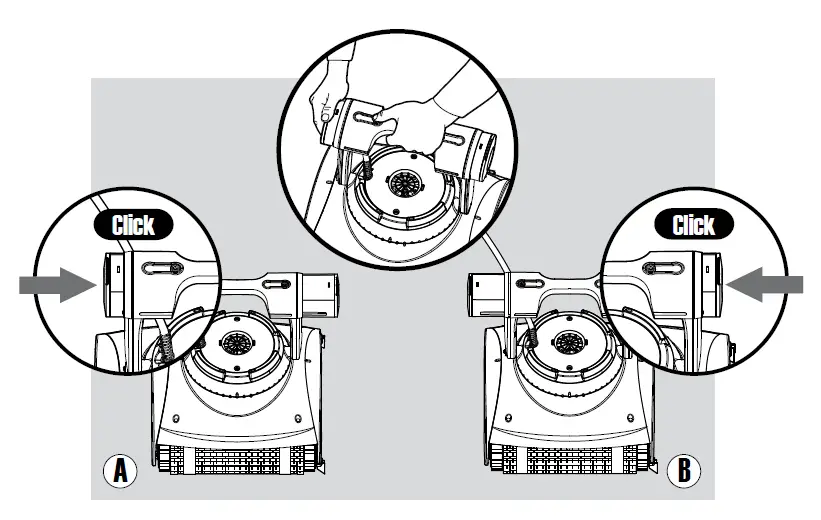 Click
Click
A
B